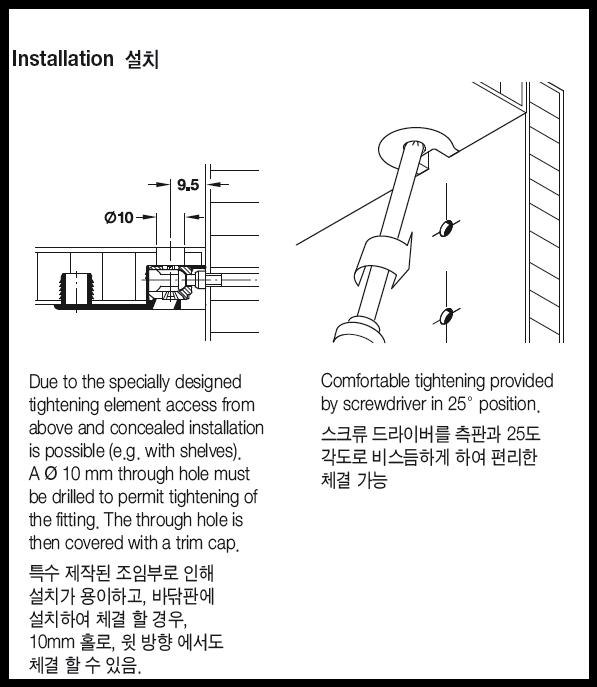 Installation 설치

9.5

Ø10

Due to the specially designed tightening element access from above and concealed installation is possible (e.g. with shelves). A Ø 10 mm through hole must be drilled to permit tightening of the fitting. The through hole is then covered with a trim cap.

특수 제작된 조임부로 인해 설치가 용이하고, 바닥판에 설치하여 체결 할 경우, 10mm 홀로, 윗 방향 에서도 체결 할 수 있음.

Comfortable tightening provided by screwdriver in 25° position.

스크류 드라이버를 측판과 25도 각도로 비스듬하게 하여 편리한 체결 가능